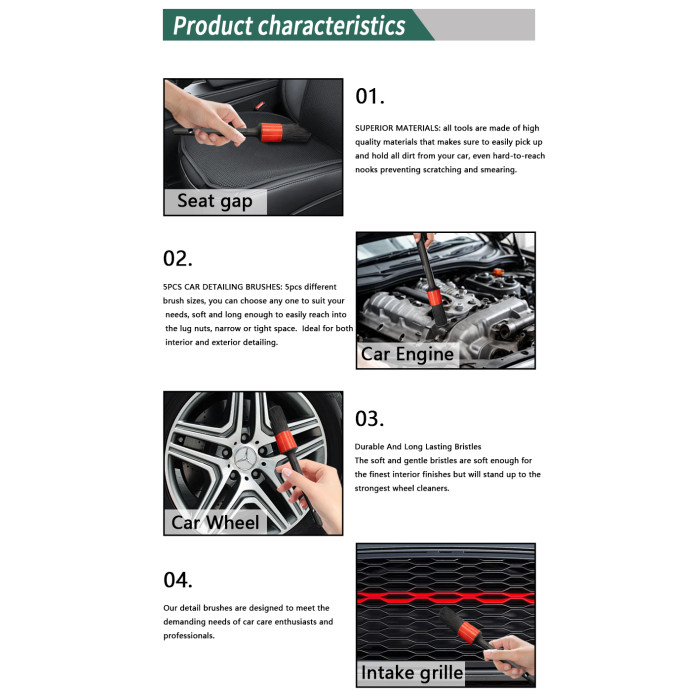 Product characteristics

Seat gap

01.

SUPERIOR MATERIALS: all tools are made of high quality materials that makes sure to easily pick up and hold all dirt from your car, even hard-to-reach nooks preventing scratching and smearing.

02.

5PCS CAR DETAILING BRUSHES: 5pcs different brush sizes, you can choose any one to suit your needs, soft and long enough to easily reach into the lug nuts, narrow or tight space. Ideal for both interior and exterior detailing.

Car Engine

Car Wheel

03.

Durable And Long Lasting Bristles
The soft and gentle bristles are soft enough for the finest interior finishes but will stand up to the strongest wheel cleaners.

04.

Our detail brushes are designed to meet the demanding needs of car care enthusiasts and professionals.

Intake grille